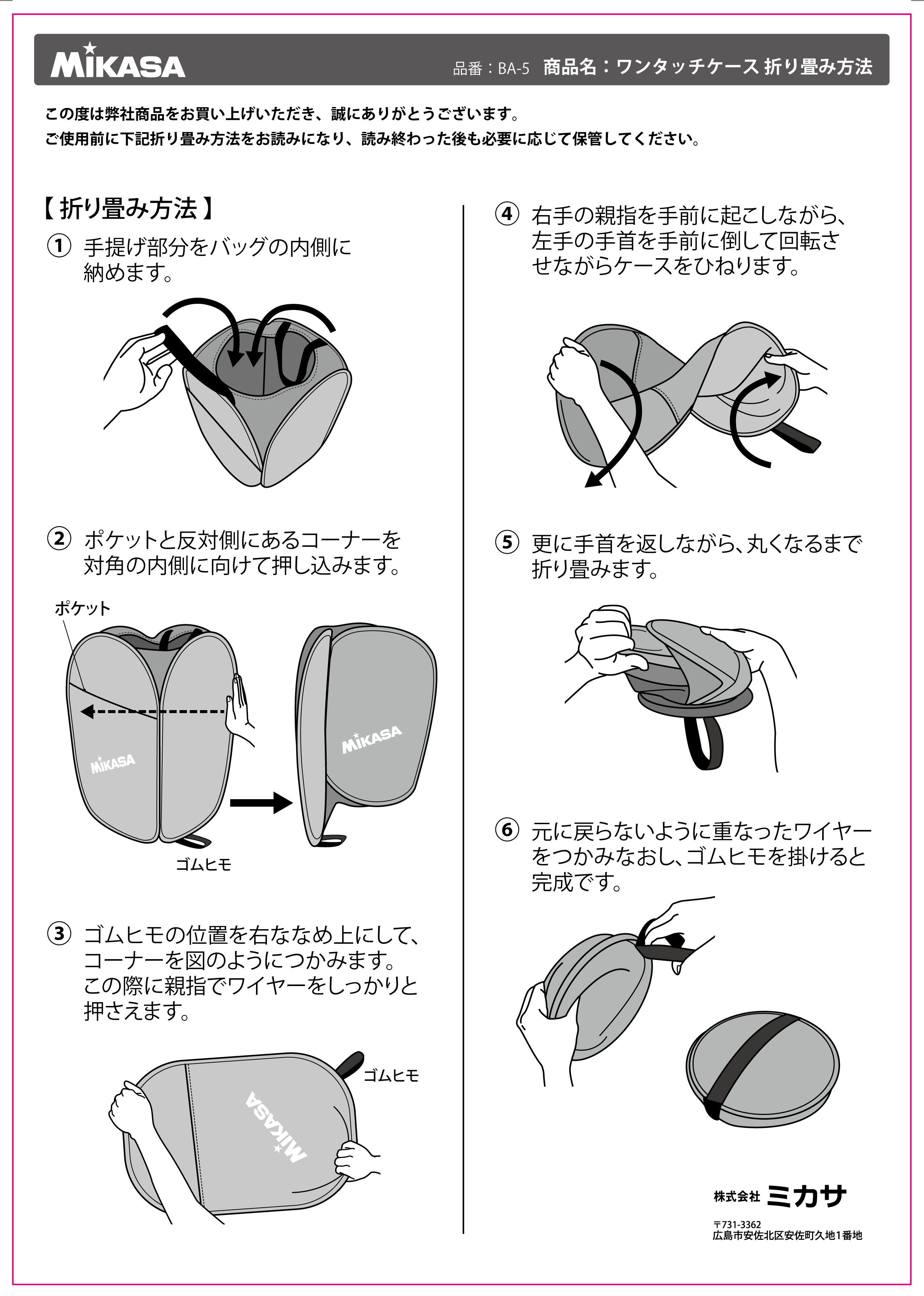 MIKASA

品番：BA-5　商品名：ワンタッチケース 折り畳み方法

この度は弊社商品をお買い上げいただき、誠にありがとうございます。
ご使用前に下記折り畳み方法をお読みになり、読み終わった後も必要に応じて保管してください。

【折り畳み方法】

① 手提げ部分をバッグの内側に納めます。

② ポケットと反対側にあるコーナーを対角の内側に向けて押し込みます。

ポケット

MIKASA

MIKASA

ゴムヒモ

③ ゴムヒモの位置を右ななめ上にして、コーナーを図のようにつかみます。この際に親指でワイヤーをしっかりと押さえます。

ゴムヒモ

MIKASA

④ 右手の親指を手前に起こしながら、左手の手首を手前に倒して回転させながらケースをひねります。

⑤ 更に手首を返しながら、丸くなるまで折り畳みます。

⑥ 元に戻らないように重なったワイヤーをつかみなおし、ゴムヒモを掛けると完成です。

株式会社 ミカサ

〒731-3362
広島市安佐北区安佐町久地1番地